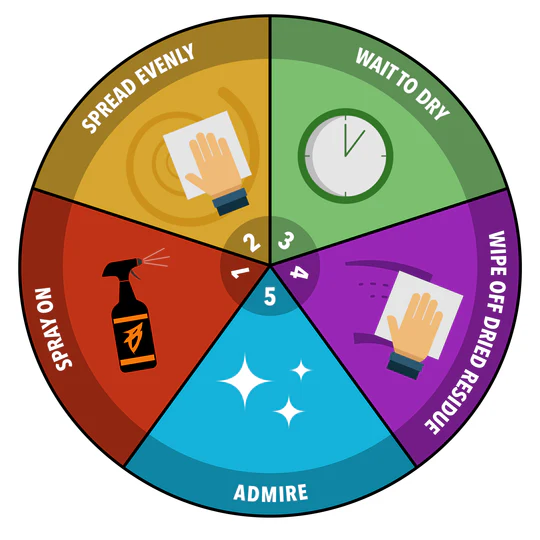 1
SPRAY ON

2
SPREAD EVENLY

3
WAIT TO DRY

4
WIPE OFF DRIED RESIDUE

5
ADMIRE